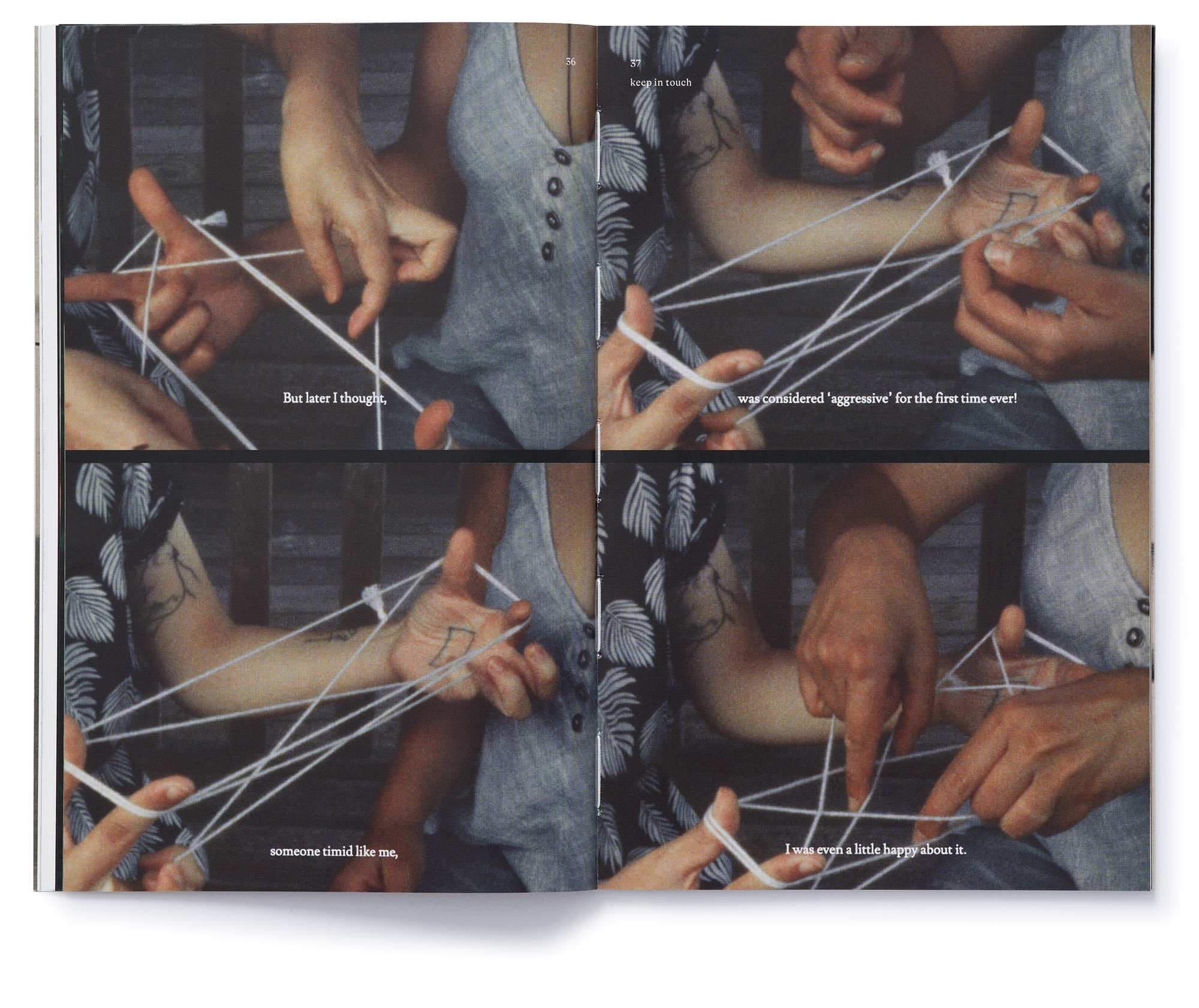 36

But later I thought,

someone timid like me,

37
keep in touch

was considered 'aggressive' for the first time ever!

I was even a little happy about it.